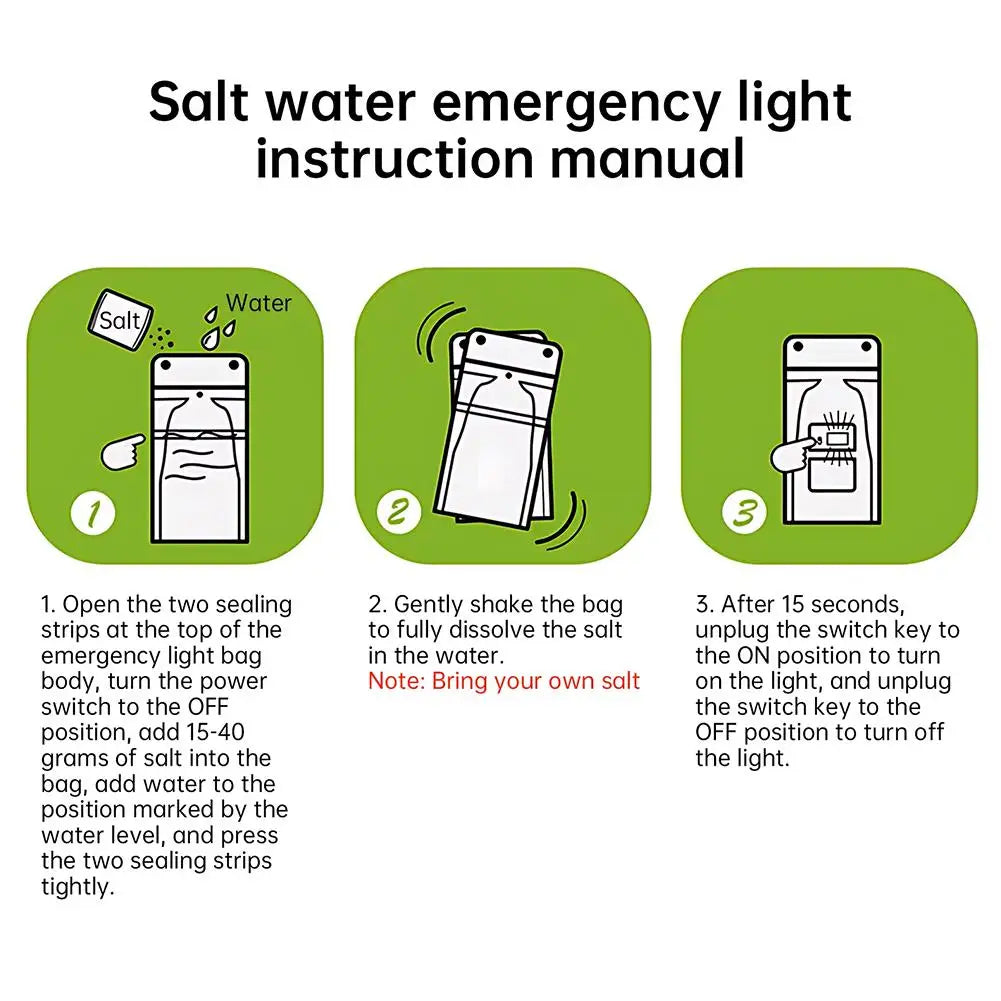 Salt water emergency light instruction manual

Salt

Water

1

2

3

1. Open the two sealing strips at the top of the emergency light bag body, turn the power switch to the OFF position, add 15-40 grams of salt into the bag, add water to the position marked by the water level, and press the two sealing strips tightly.

2. Gently shake the bag to fully dissolve the salt in the water.
Note: Bring your own salt

3. After 15 seconds, unplug the switch key to the ON position to turn on the light, and unplug the switch key to the OFF position to turn off the light.