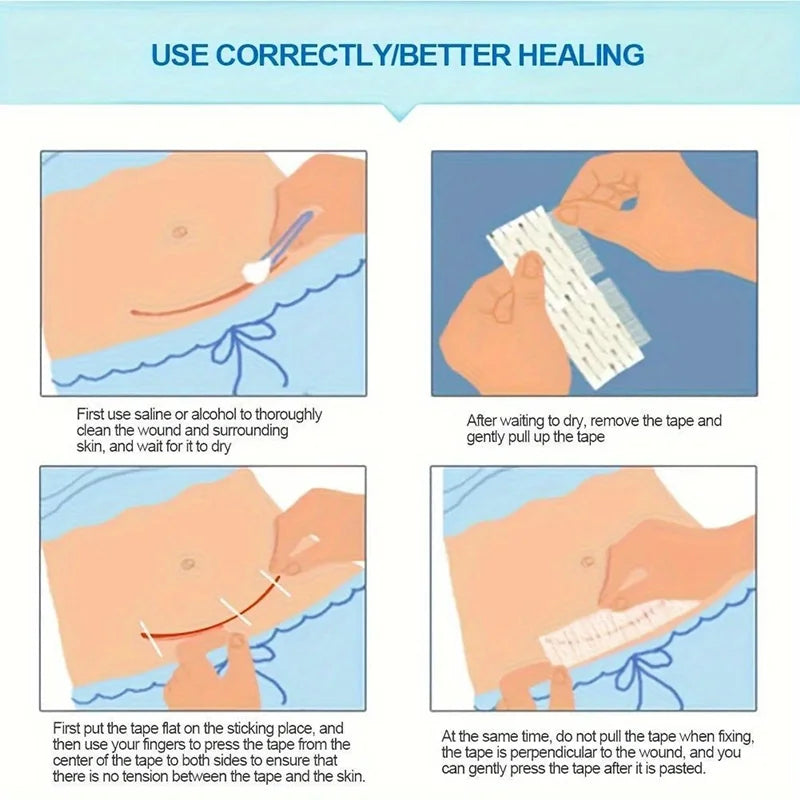 USE CORRECTLY/BETTER HEALING

First use saline or alcohol to thoroughly clean the wound and surrounding skin, and wait for it to dry

After waiting to dry, remove the tape and gently pull up the tape

First put the tape flat on the sticking place, and then use your fingers to press the tape from the center of the tape to both sides to ensure that there is no tension between the tape and the skin.

At the same time, do not pull the tape when fixing, the tape is perpendicular to the wound, and you can gently press the tape after it is pasted.