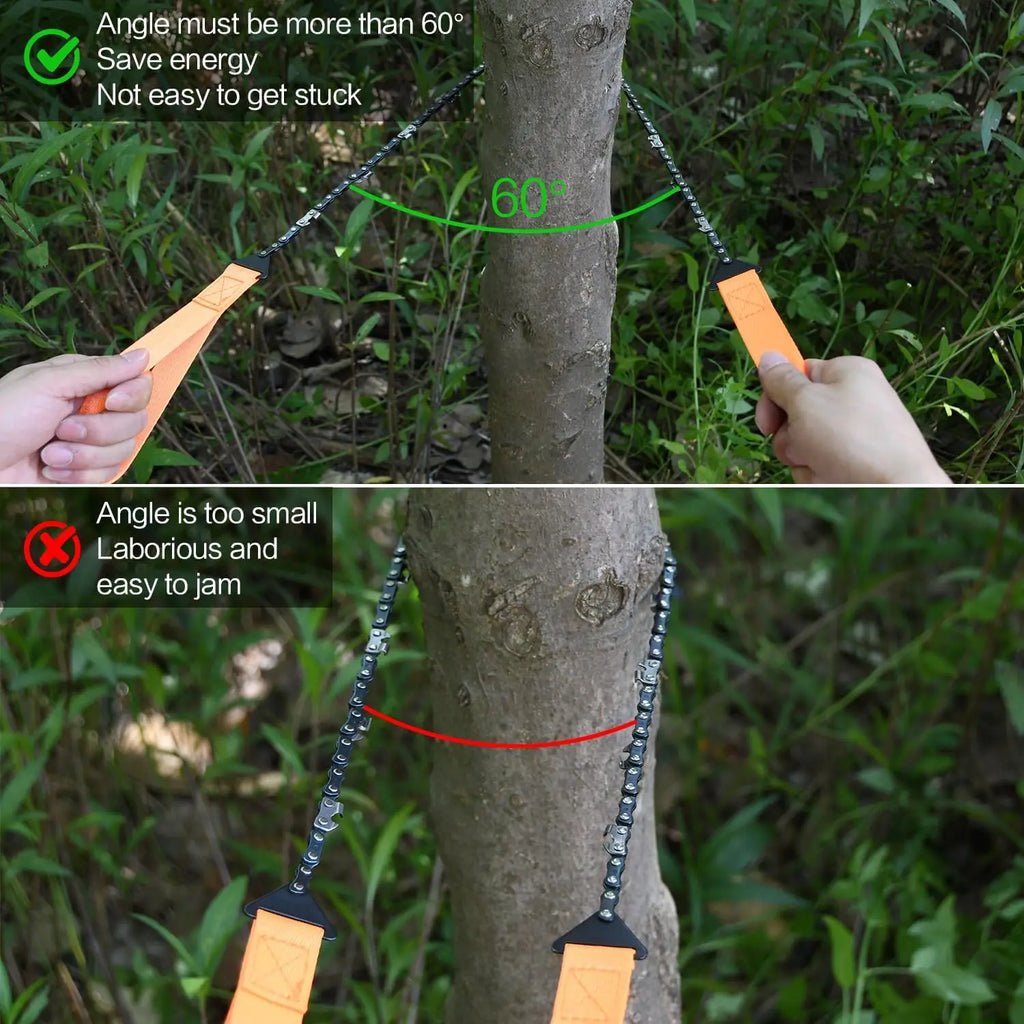 Angle must be more than 60°
Save energy
Not easy to get stuck

60°

Angle is too small
Laborious and easy to jam