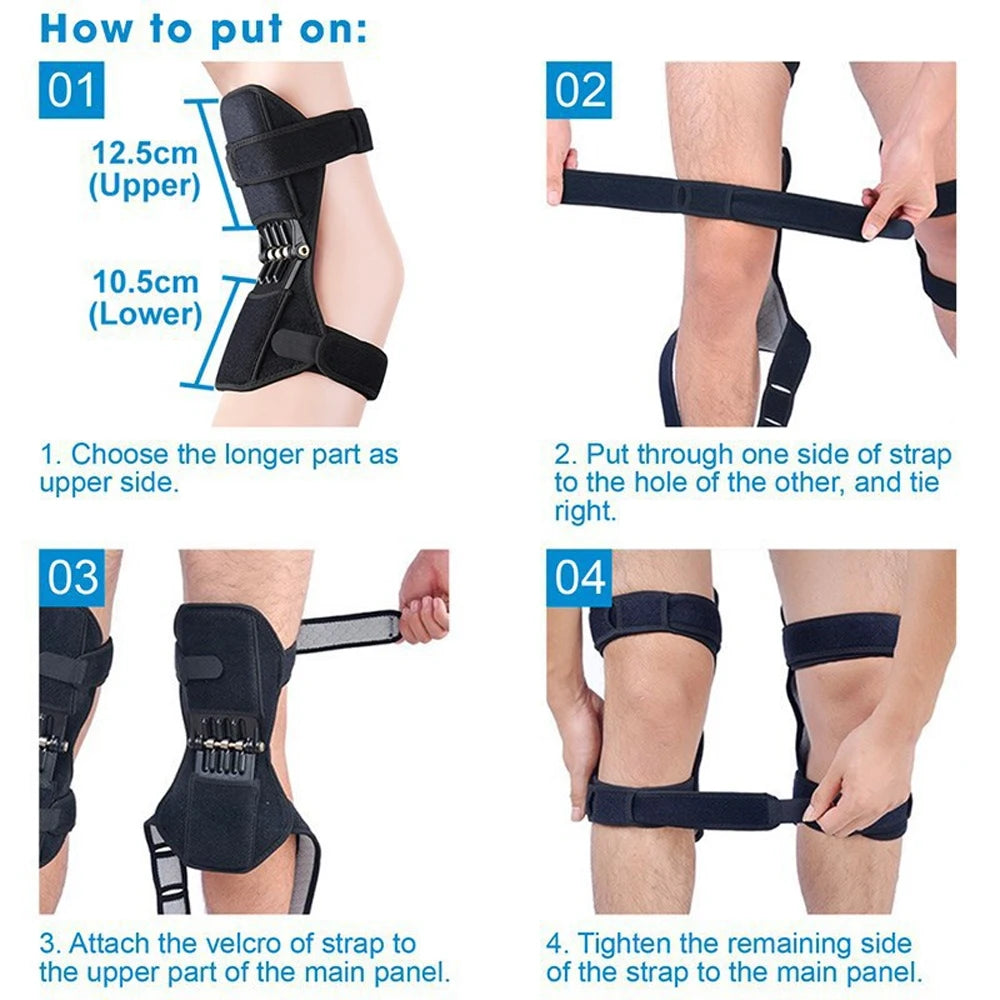 How to put on:

01

12.5cm (Upper)

10.5cm (Lower)

1. Choose the longer part as upper side.

02

2. Put through one side of strap to the hole of the other, and tie right.

03

3. Attach the velcro of strap to the upper part of the main panel.

04

4. Tighten the remaining side of the strap to the main panel.